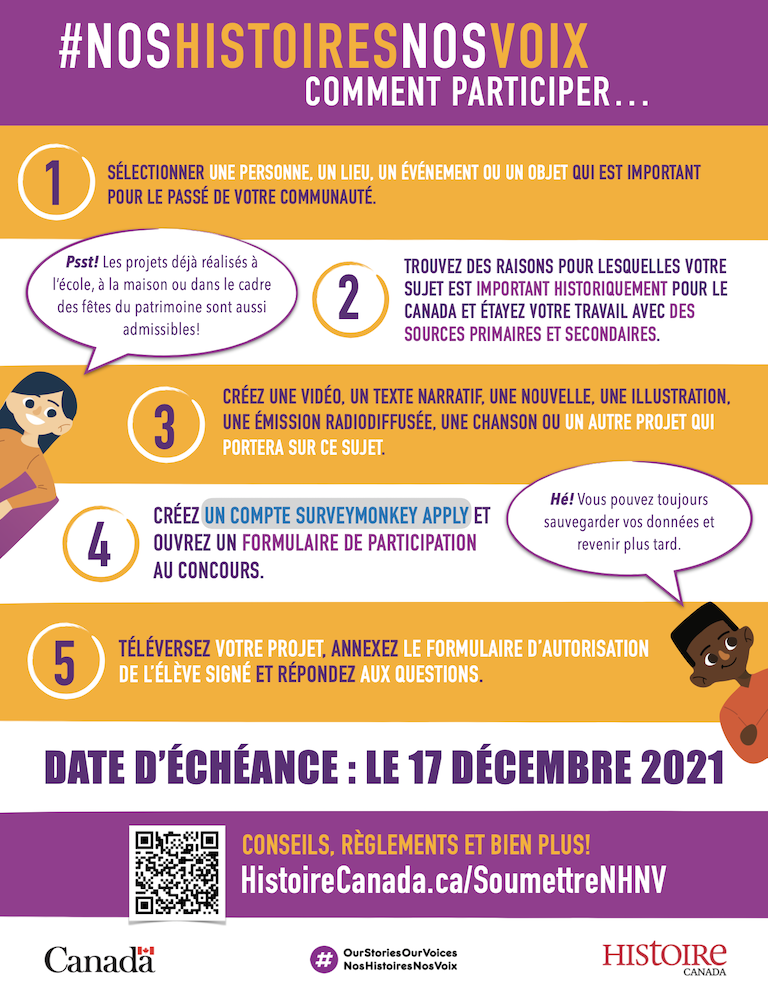 #NOSHISTOIRESNOSVOIX
COMMENT PARTICIPER…

1 SÉLECTIONNER UNE PERSONNE, UN LIEU, UN ÉVÉNEMENT OU UN OBJET QUI EST IMPORTANT POUR LE PASSÉ DE VOTRE COMMUNAUTÉ.

Psst! Les projets déjà réalisés à l'école, à la maison ou dans le cadre des fêtes du patrimoine sont aussi admissibles!

2 TROUVEZ DES RAISONS POUR LESQUELLES VOTRE SUJET EST IMPORTANT HISTORIQUEMENT POUR LE CANADA ET ÉTAYEZ VOTRE TRAVAIL AVEC DES SOURCES PRIMAIRES ET SECONDAIRES.

3 CRÉEZ UNE VIDÉO, UN TEXTE NARRATIF, UNE NOUVELLE, UNE ILLUSTRATION, UNE ÉMISSION RADIODIFFUSÉE, UNE CHANSON OU UN AUTRE PROJET QUI PORTERA SUR CE SUJET.

4 CRÉEZ UN COMPTE SURVEYMONKEY APPLY ET OUVREZ UN FORMULAIRE DE PARTICIPATION AU CONCOURS.

Hé! Vous pouvez toujours sauvegarder vos données et revenir plus tard.

5 TÉLÉVERSEZ VOTRE PROJET, ANNEXEZ LE FORMULAIRE D'AUTORISATION DE L'ÉLÈVE SIGNÉ ET RÉPONDEZ AUX QUESTIONS.

DATE D'ÉCHÉANCE : LE 17 DÉCEMBRE 2021

CONSEILS, RÈGLEMENTS ET BIEN PLUS!
HistoireCanada.ca/SoumettreNHNV

Canada

# OurStoriesOurVoices
NosHistoiresNosVoix

HISTOIRE
CANADA